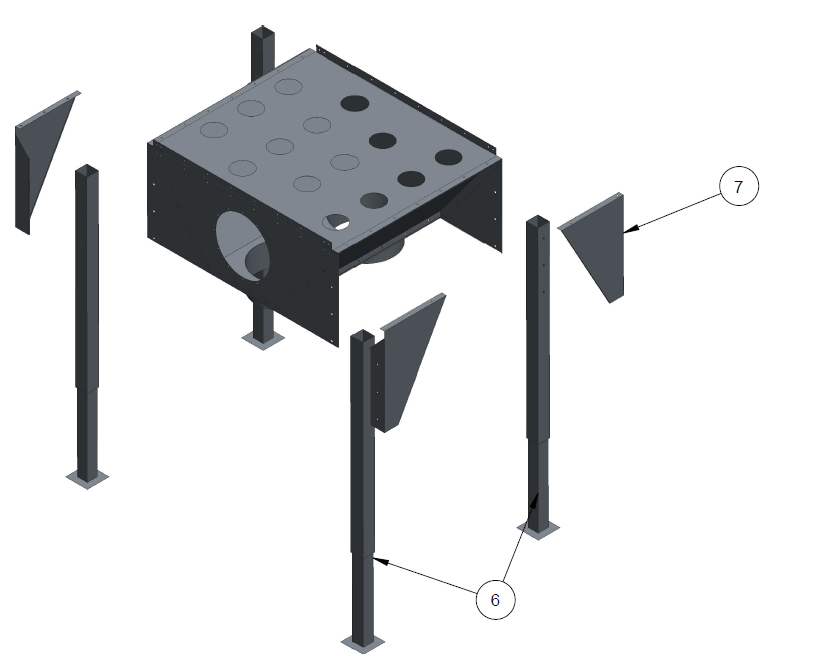 7

6